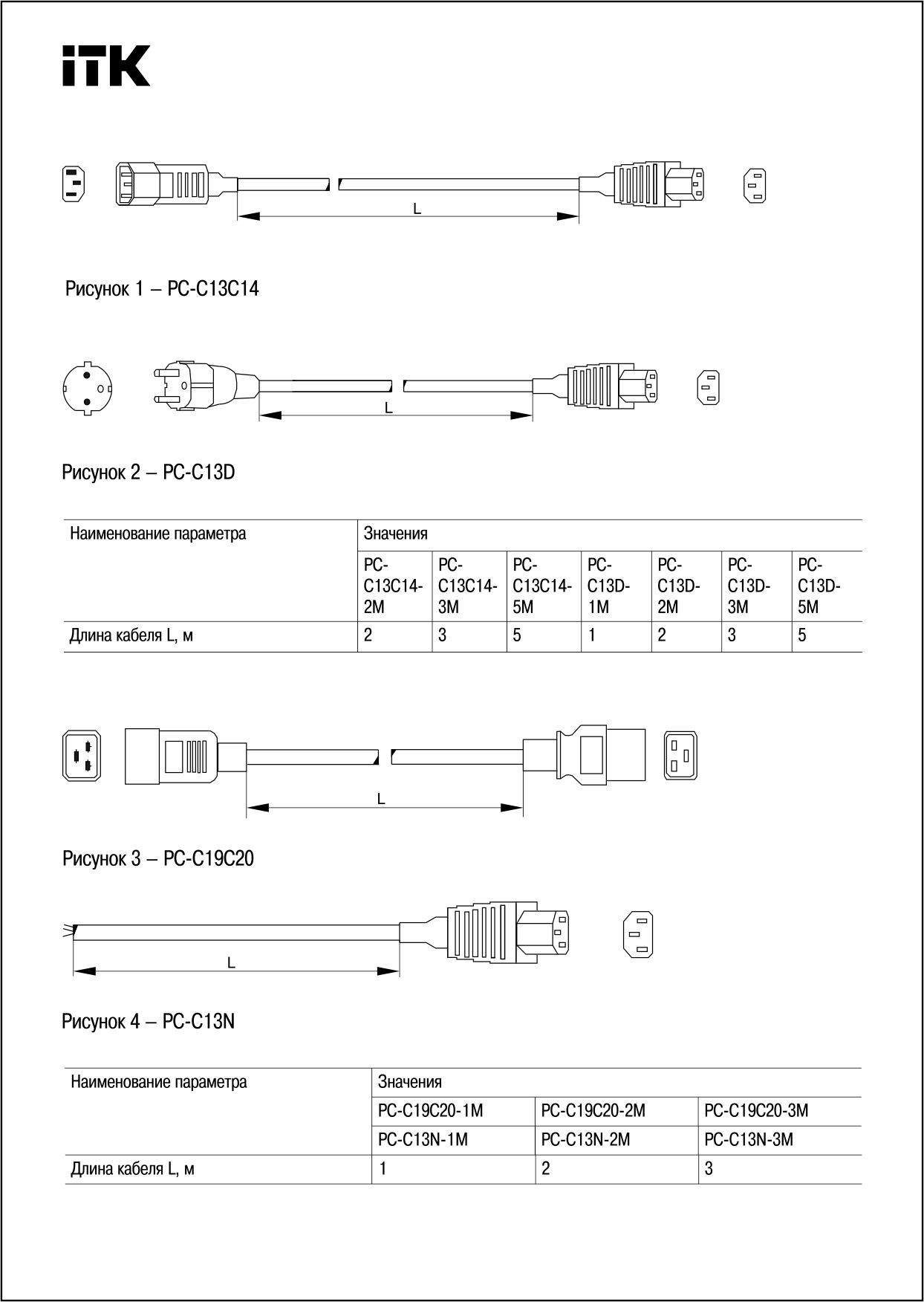 ITK

L

Рисунок 1 – PC-C13C14

L

Рисунок 2 – PC-C13D

| Наименование параметра | Значения | | | | | | |
|---|---|---|---|---|---|---|---|
| | PC-C13C14-2M | PC-C13C14-3M | PC-C13C14-5M | PC-C13D-1M | PC-C13D-2M | PC-C13D-3M | PC-C13D-5M |
| Длина кабеля L, м | 2 | 3 | 5 | 1 | 2 | 3 | 5 |

L

Рисунок 3 – PC-C19C20

L

Рисунок 4 – PC-C13N

| Наименование параметра | Значения | | |
|---|---|---|---|
| | PC-C19C20-1M | PC-C19C20-2M | PC-C19C20-3M |
| | PC-C13N-1M | PC-C13N-2M | PC-C13N-3M |
| Длина кабеля L, м | 1 | 2 | 3 |