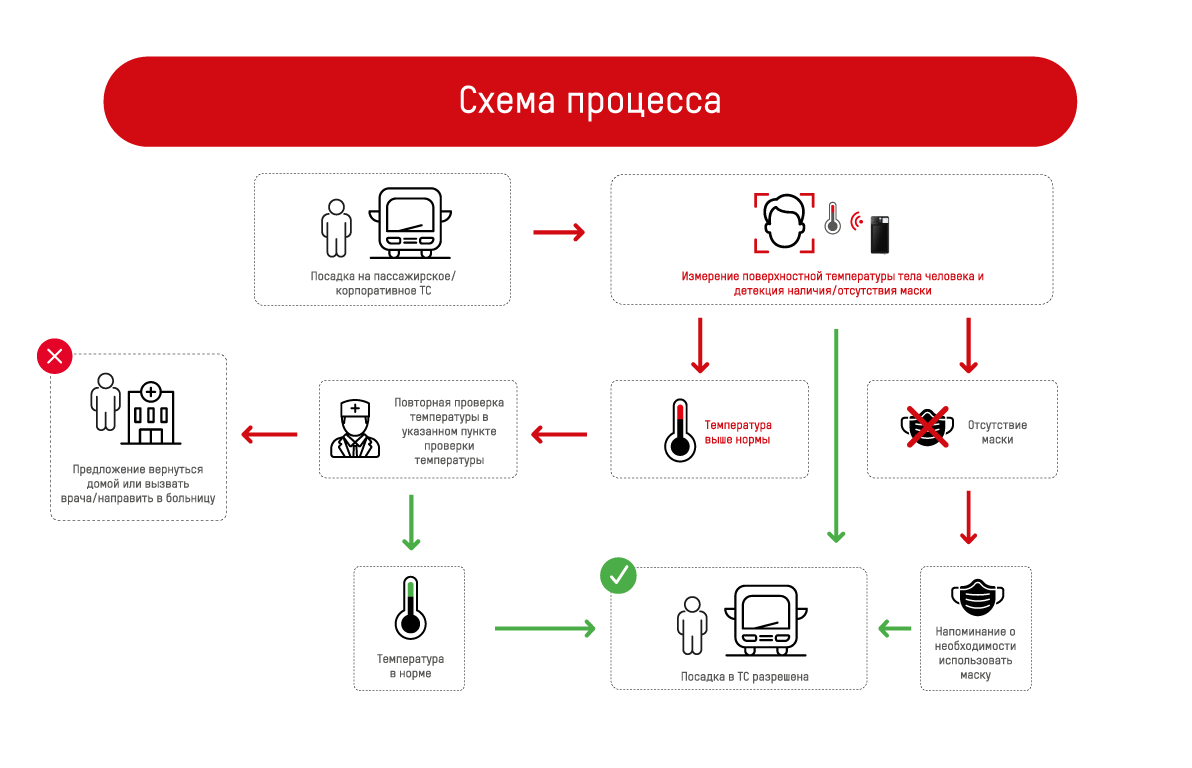 Схема процесса

Посадка на пассажирское/ корпоративное ТС

Измерение поверхностной температуры тела человека и детекция наличия/отсутствия маски

Предложение вернуться домой или вызвать врача/направить в больницу

Повторная проверка температуры в указанном пункте проверки температуры

Температура выше нормы

Отсутствие маски

Температура в норме

Посадка в ТС разрешена

Напоминание о необходимости использовать маску